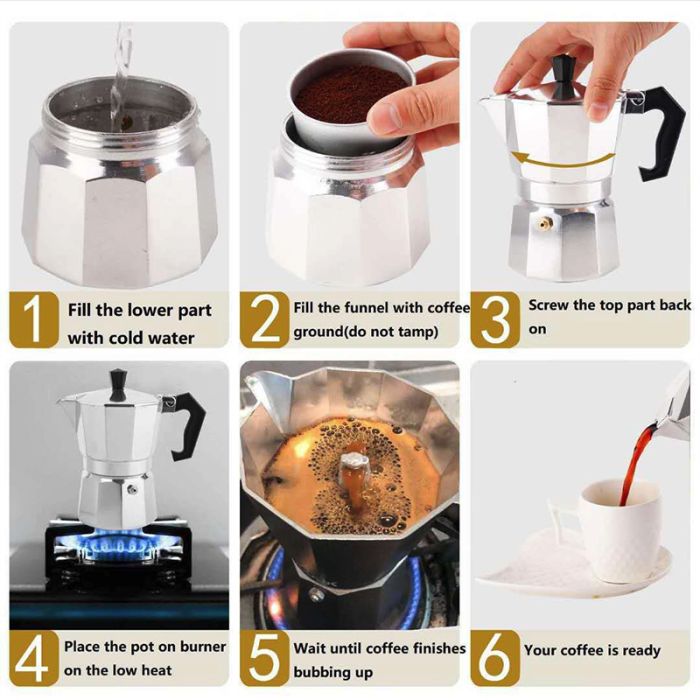 1 Fill the lower part with cold water

2 Fill the funnel with coffee ground(do not tamp)

3 Screw the top part back on

4 Place the pot on burner on the low heat

5 Wait until coffee finishes bubbing up

6 Your coffee is ready