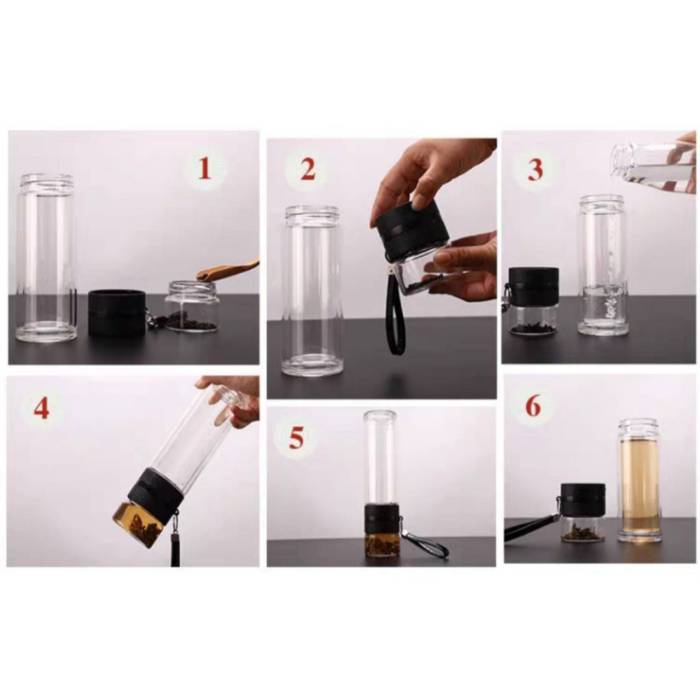 1

2

3

4

5

6